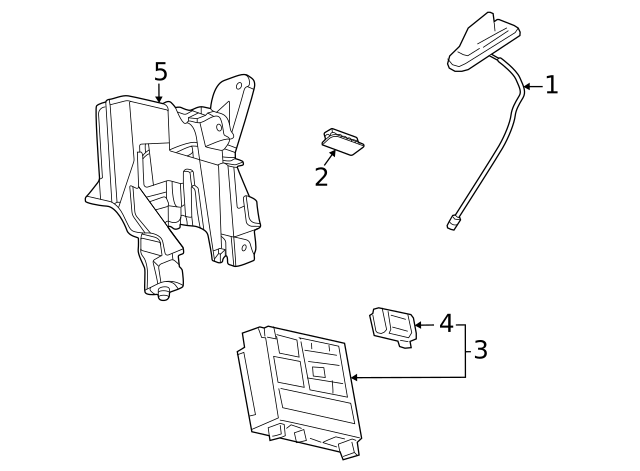 5
1
2
4
3