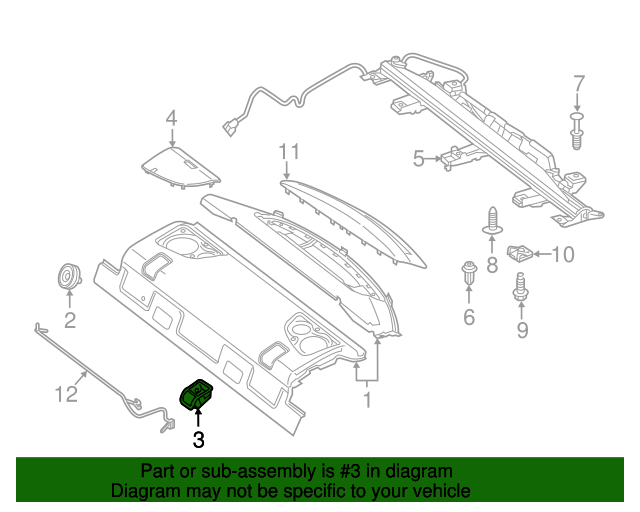 7
4
11
5
8
10
2
6
9
12
1
3

Part or sub-assembly is #3 in diagram
Diagram may not be specific to your vehicle