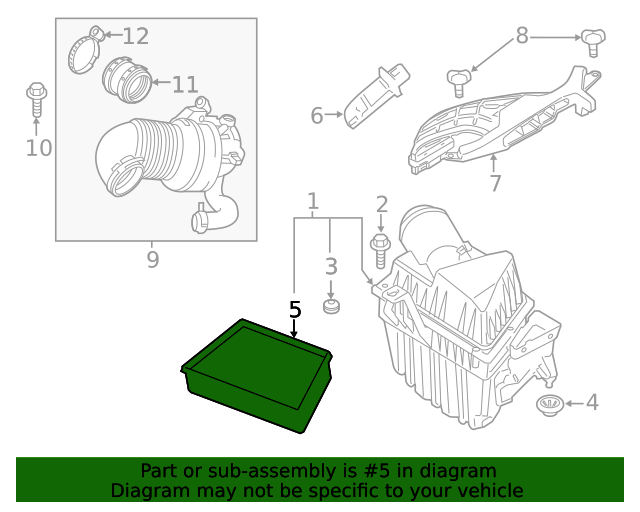 12
11
10
9
8
6
7
1
2
3
5
4

Part or sub-assembly is #5 in diagram
Diagram may not be specific to your vehicle