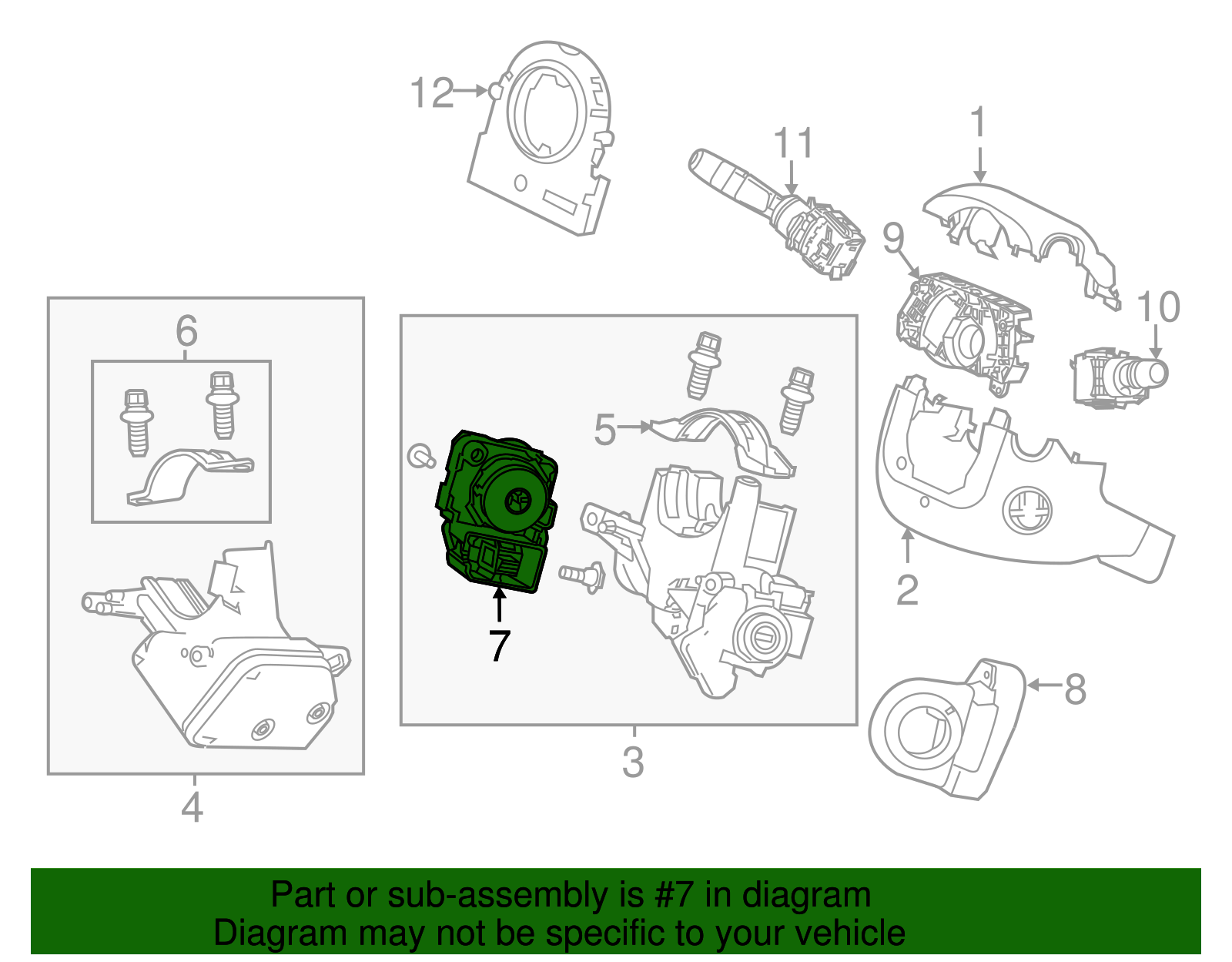 12
11
1
9
10
6
5
7
2
8
3
4

Part or sub-assembly is #7 in diagram
Diagram may not be specific to your vehicle