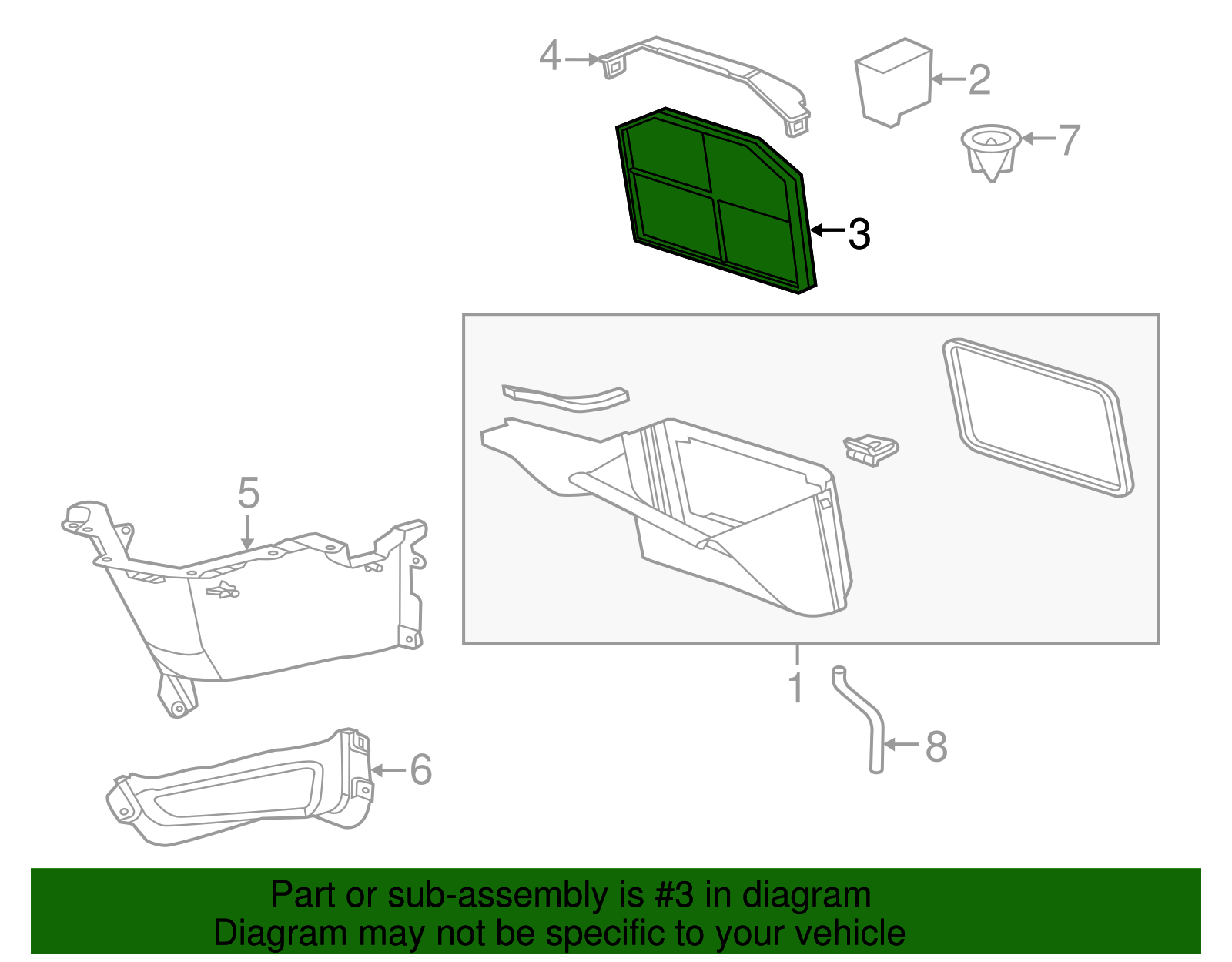 4
2
7
3
5
1
8
6

Part or sub-assembly is #3 in diagram
Diagram may not be specific to your vehicle