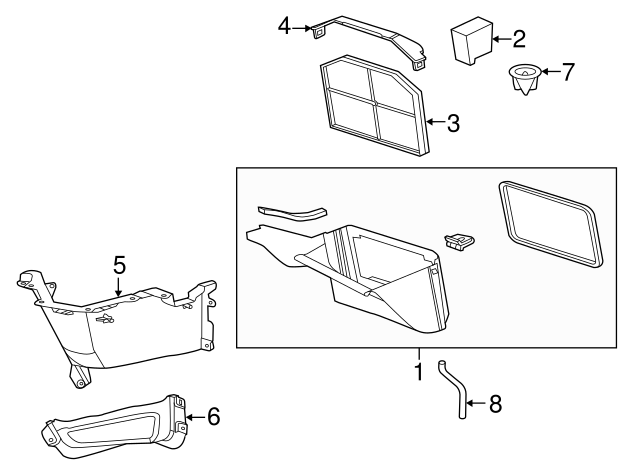 4
2
7
3
5
1
8
6