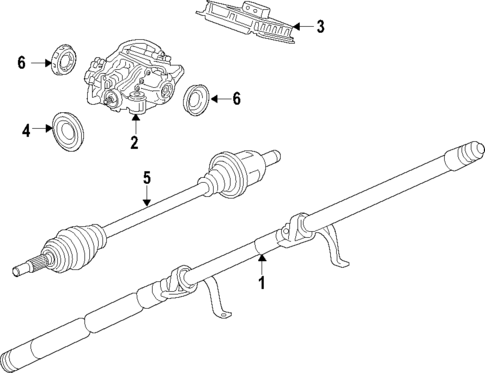 3
6
6
4
2
5
1