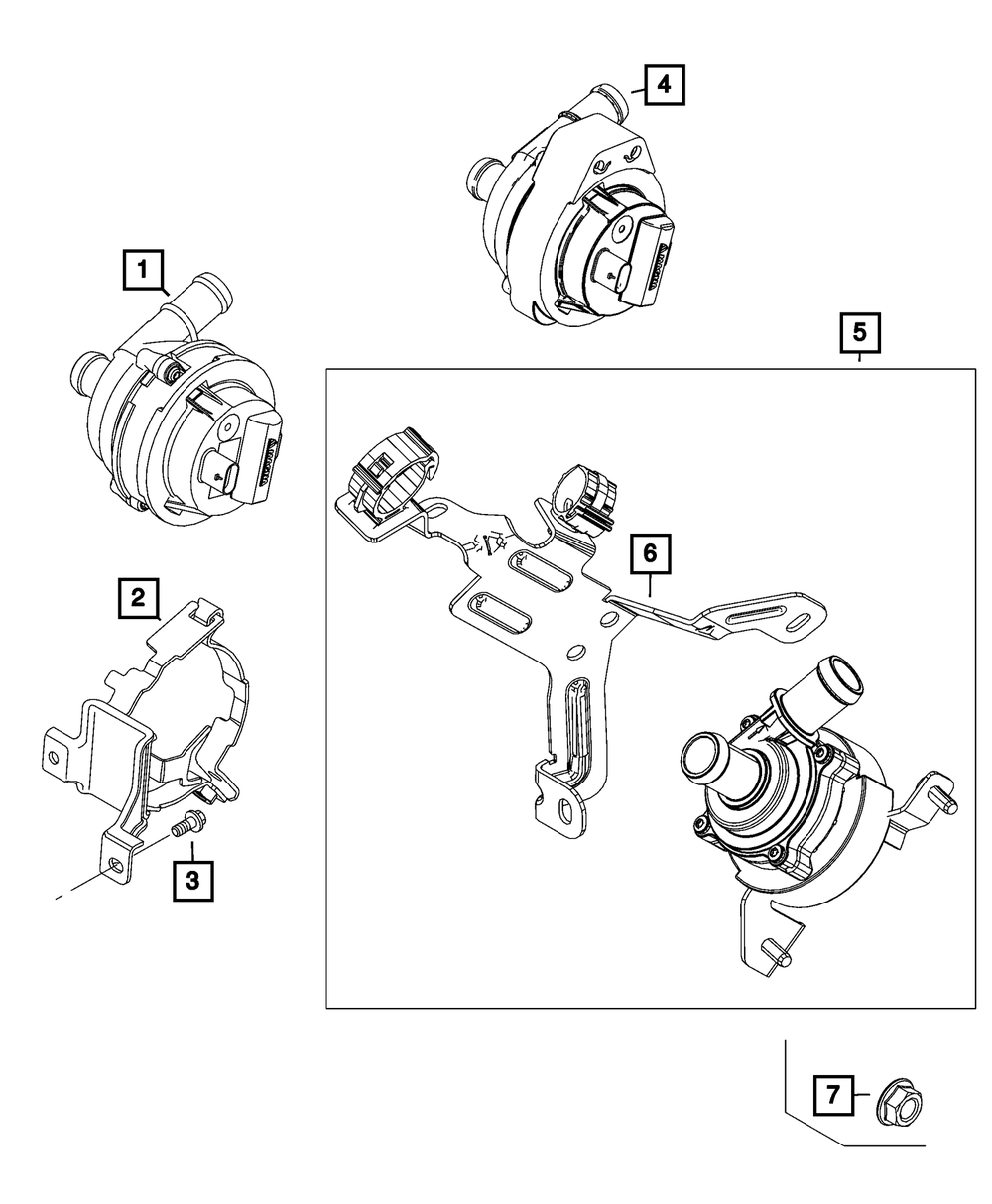 4
1
5
6
2
3
7