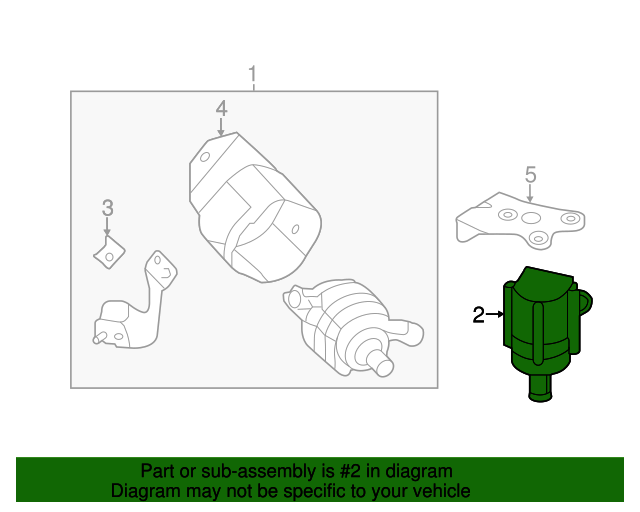 1
4
3
5
2

Part or sub-assembly is #2 in diagram
Diagram may not be specific to your vehicle