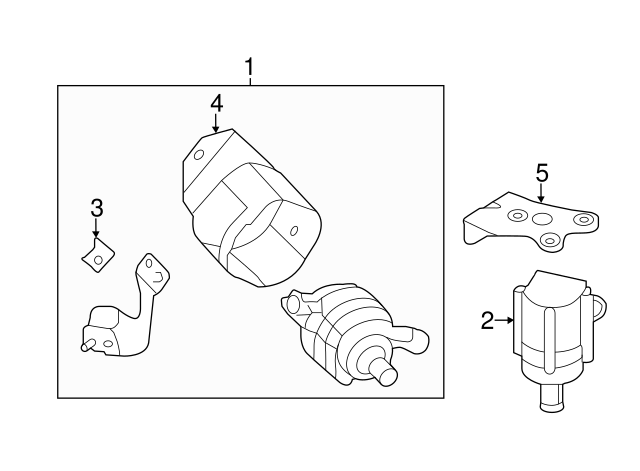 1
4
3
5
2