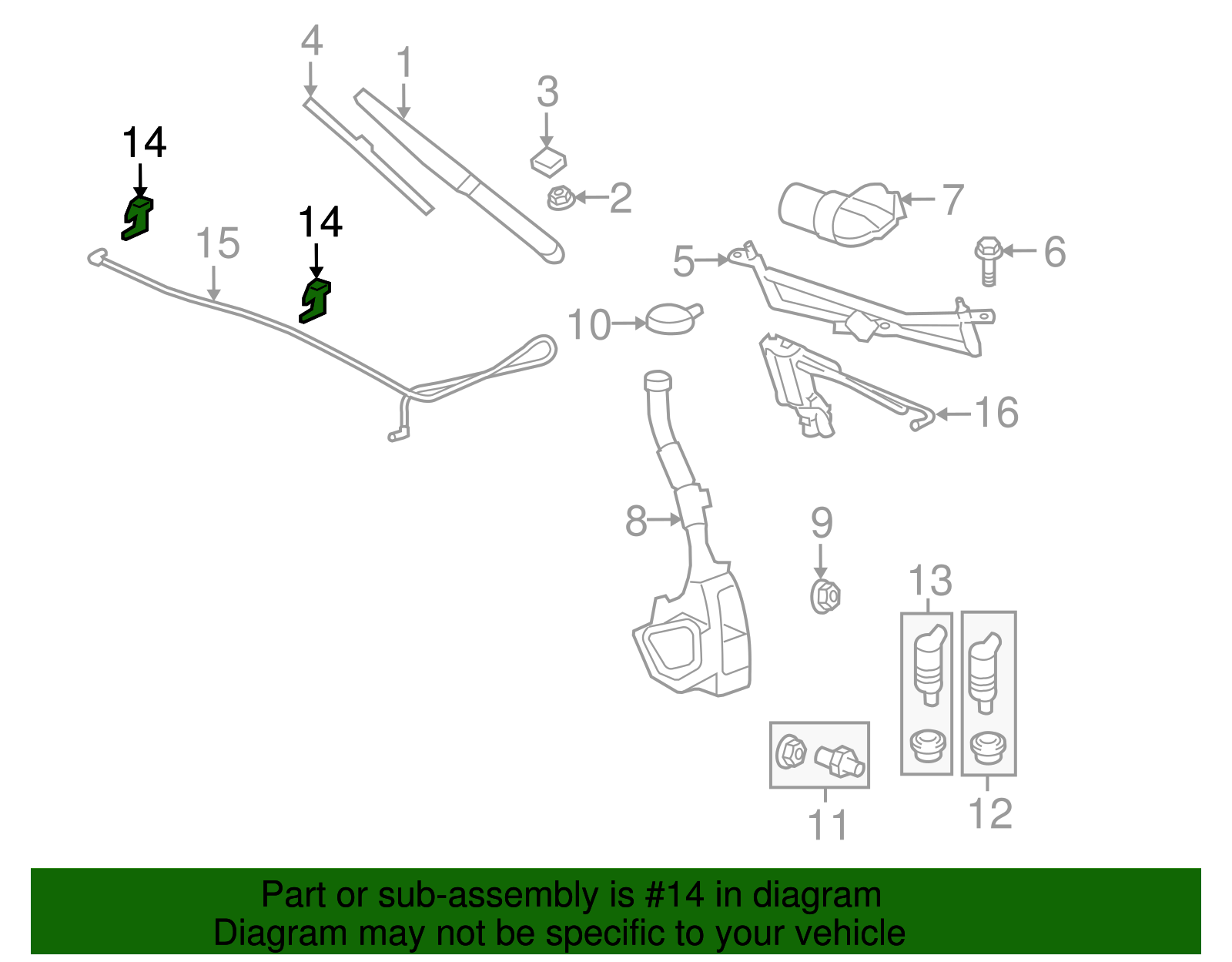 4
1
3
14
2
7
14
15
5
6
10
16
8
9
13
11
12

Part or sub-assembly is #14 in diagram
Diagram may not be specific to your vehicle