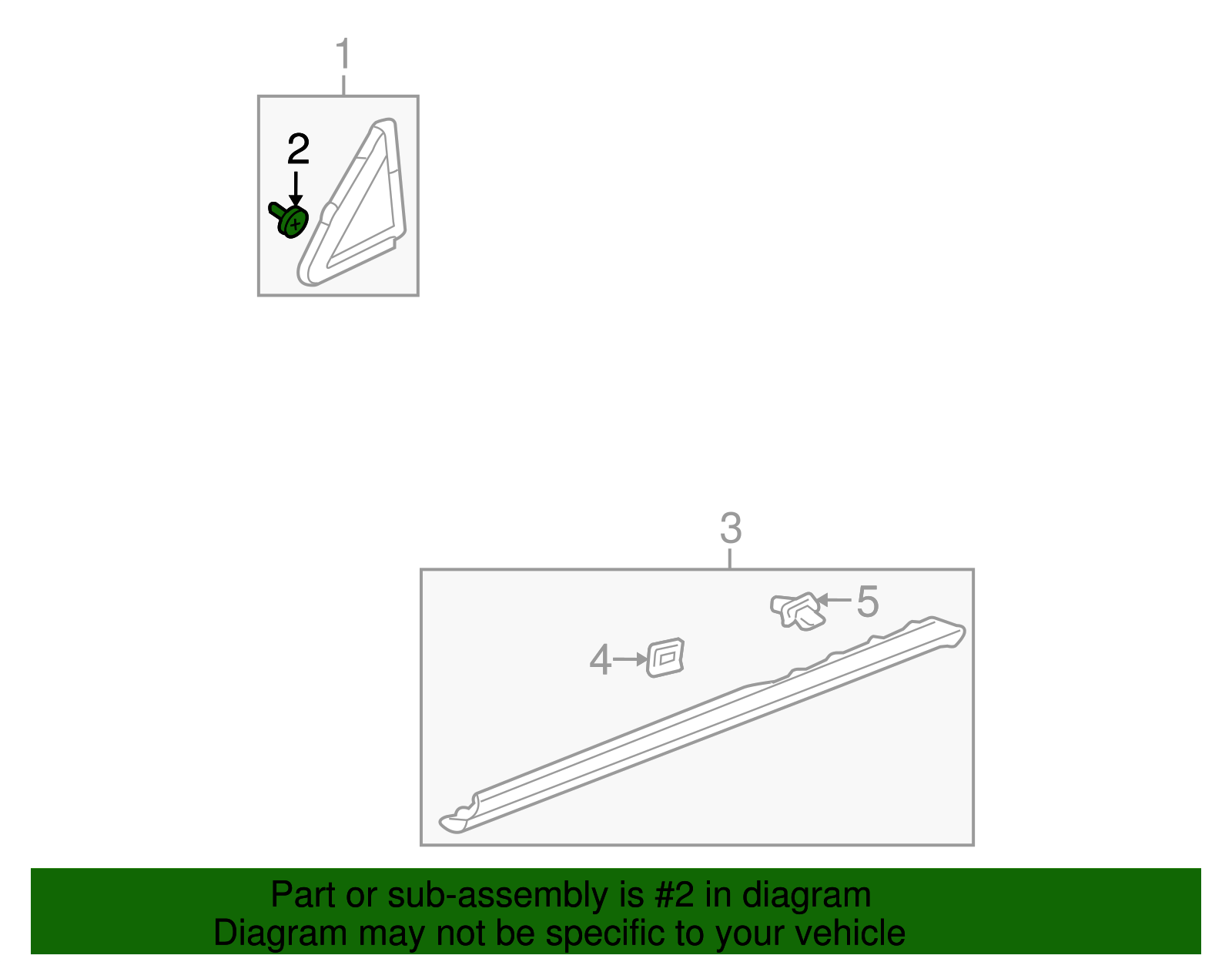 1

2

3

5

4

Part or sub-assembly is #2 in diagram
Diagram may not be specific to your vehicle