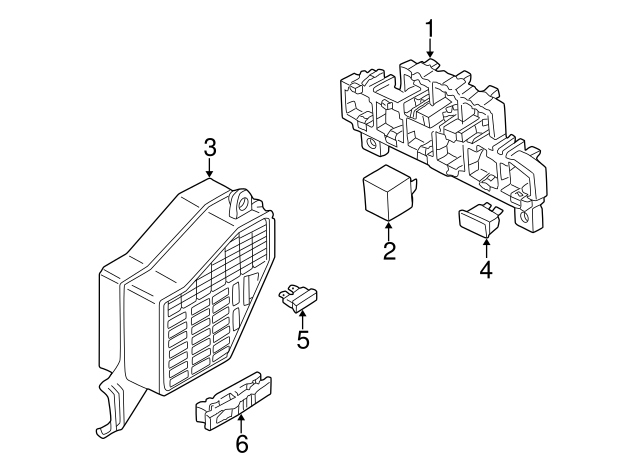 1
3
2
4
5
6