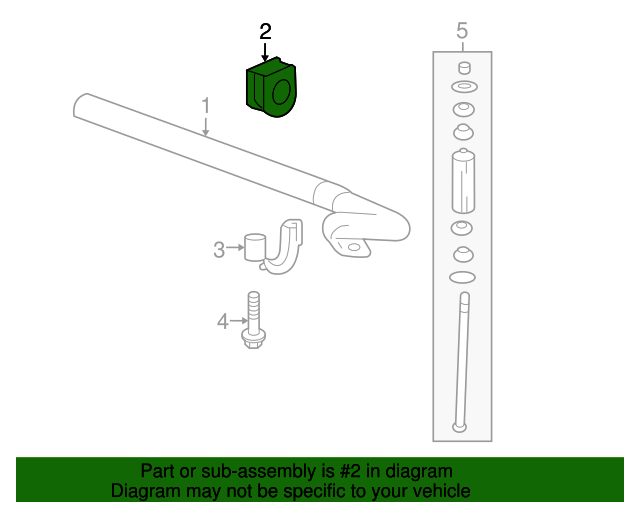 2
5
1
3
4

Part or sub-assembly is #2 in diagram
Diagram may not be specific to your vehicle