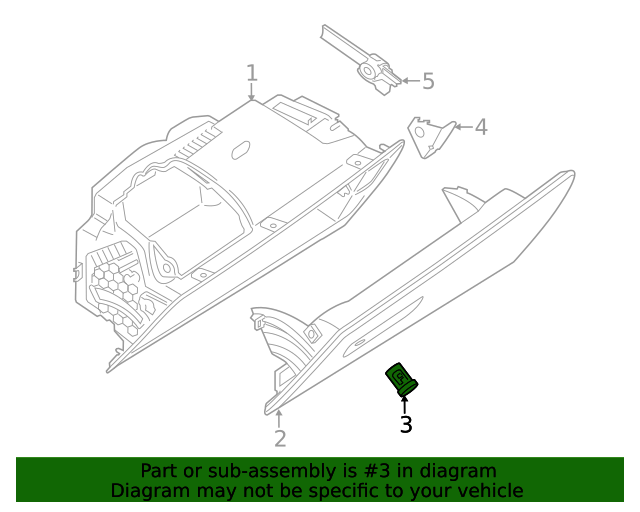 1
5
4
3
2
Part or sub-assembly is #3 in diagram
Diagram may not be specific to your vehicle