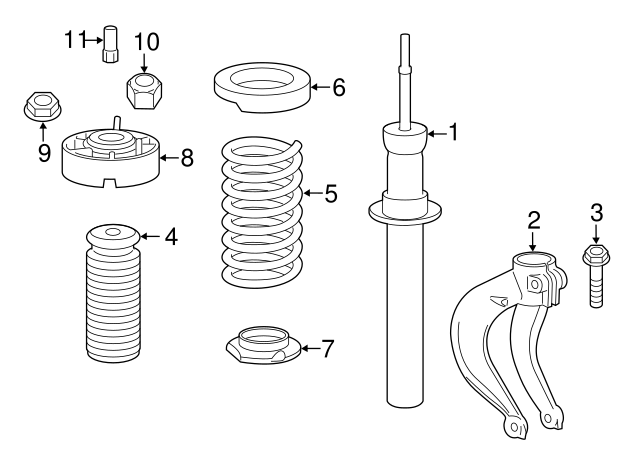 11
10
6
9
8
1
5
4
2
3
7