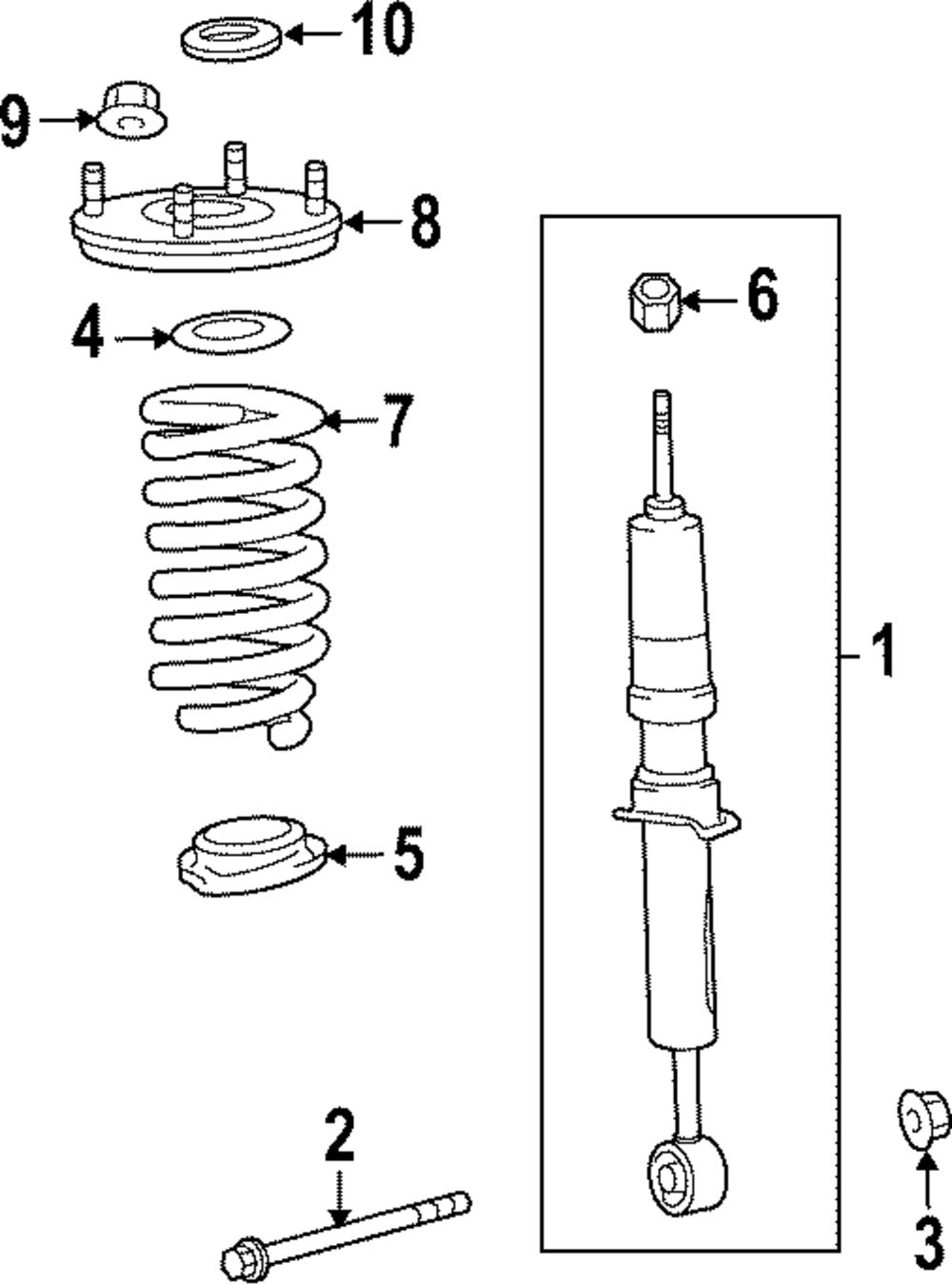 10
9
8
6
4
7
1
5
2
3