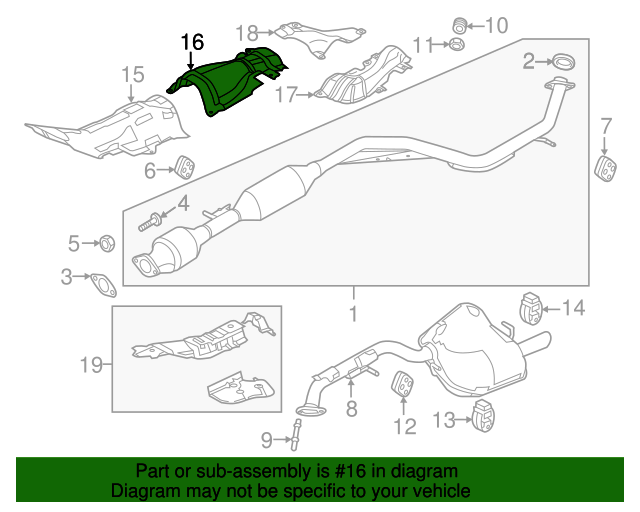 16
18
10
11
2
15
17
7
6
4
5
3
1
14
19
8
12
13
9

Part or sub-assembly is #16 in diagram
Diagram may not be specific to your vehicle