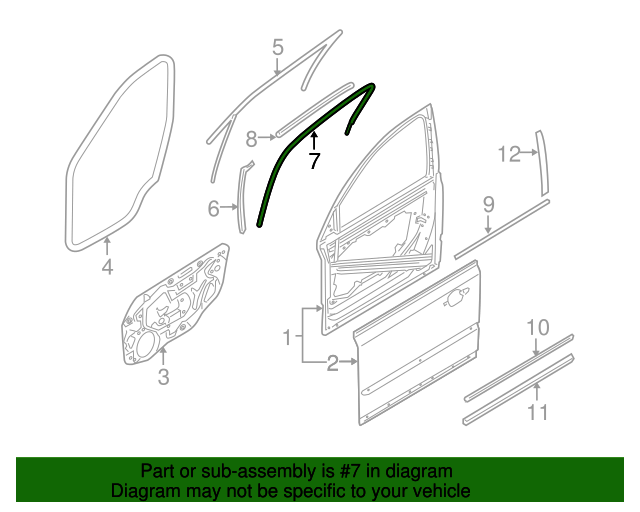 5
8
7
12
6
9
4
1
2
3
10
11

Part or sub-assembly is #7 in diagram
Diagram may not be specific to your vehicle