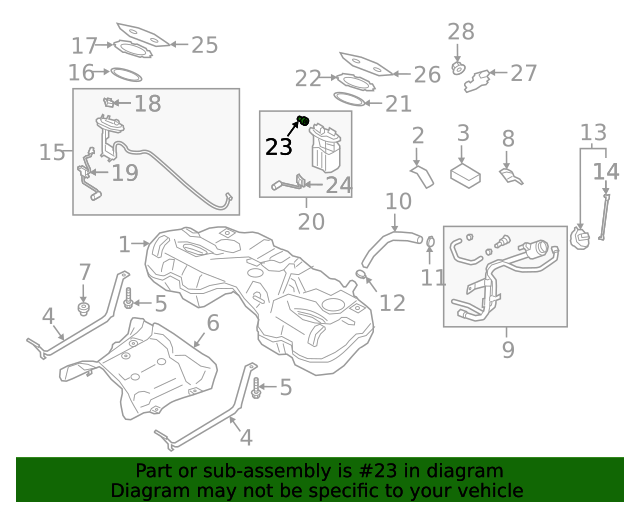 17 25
16
18
15
19
28
22 26 27
21
23
24
20
2 3 8
13
14
10
1
11
12
9
7
5
4
6
5
4

Part or sub-assembly is #23 in diagram
Diagram may not be specific to your vehicle