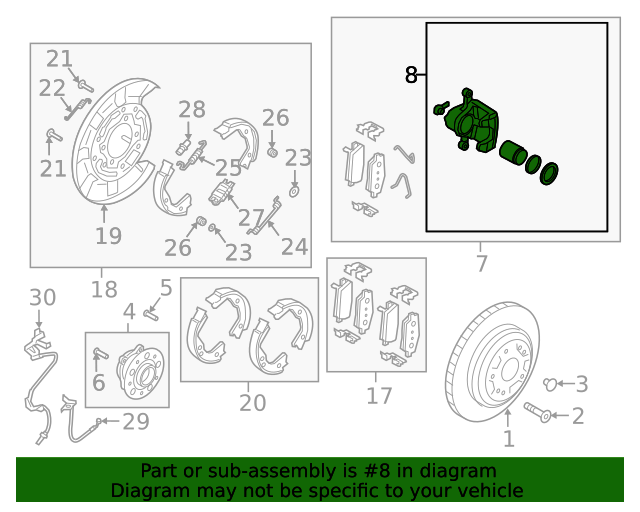 21
22
21
19
28
25
26
23
27
26
23
24
18
8
7
30
5
4
6
29
20
17
3
2
1
Part or sub-assembly is #8 in diagram
Diagram may not be specific to your vehicle