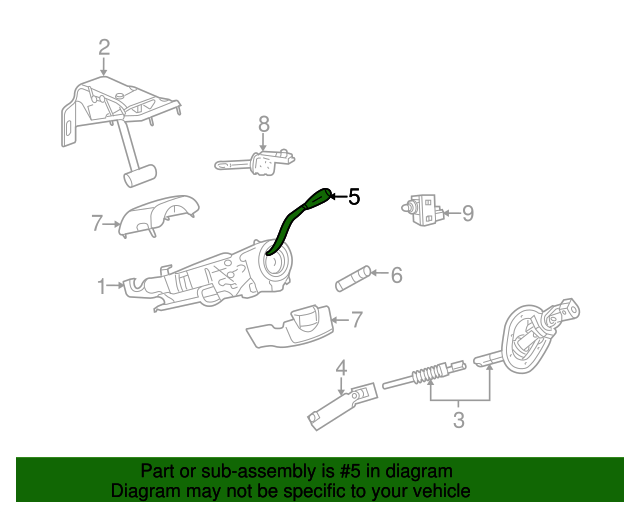 2
8
5
7
9
1
6
7
4
3

Part or sub-assembly is #5 in diagram
Diagram may not be specific to your vehicle