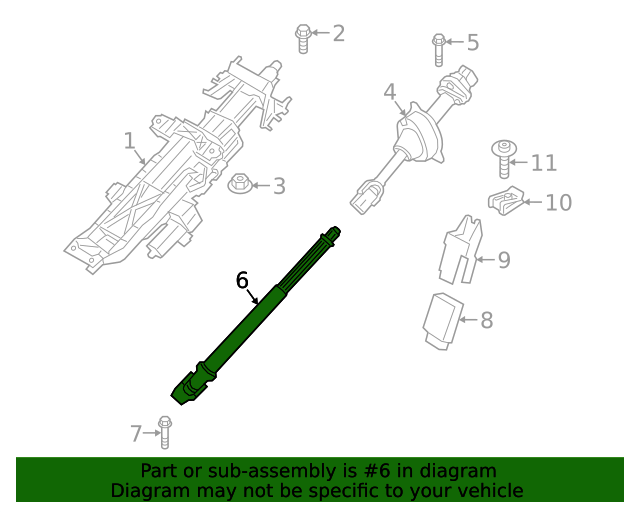 2
5
4
1
11
3
10
9
6
8
7

Part or sub-assembly is #6 in diagram
Diagram may not be specific to your vehicle