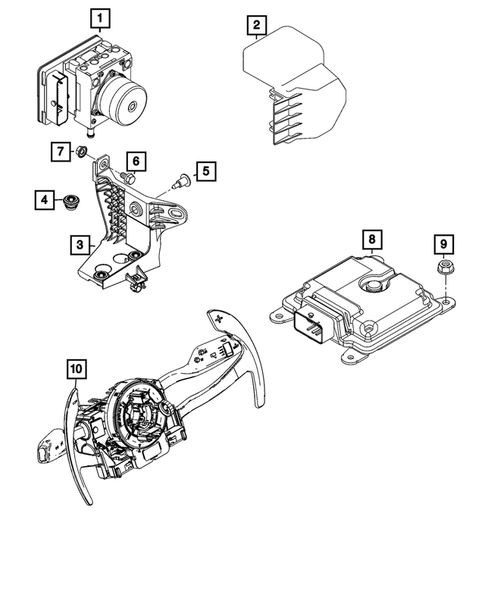 1
2
7
6
5
4
3
8
9
10