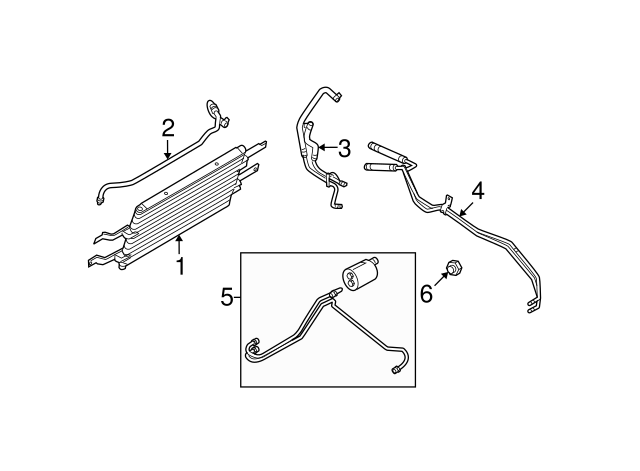 2
3
4
1
5
6