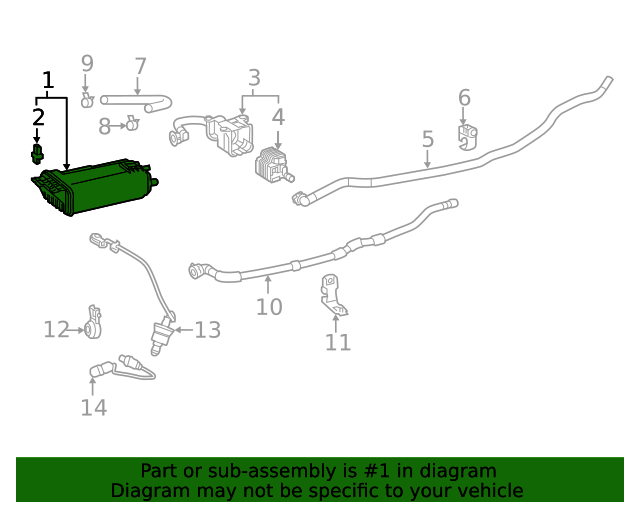 1
2
9
7
8
3
4
6
5
10
11
12
13
14

Part or sub-assembly is #1 in diagram
Diagram may not be specific to your vehicle