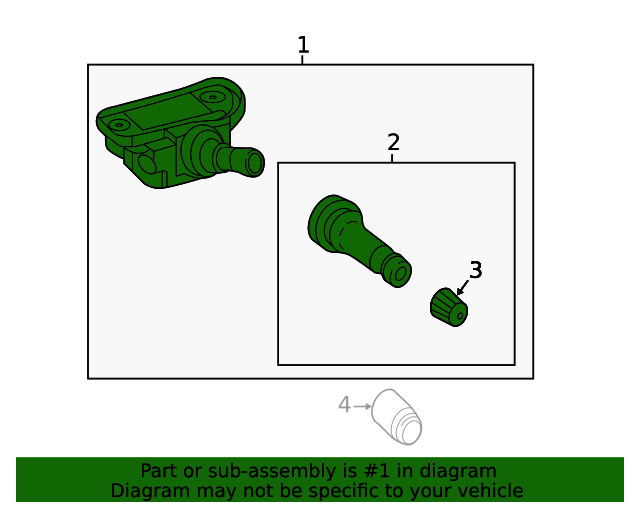 1

2

3

4

Part or sub-assembly is #1 in diagram
Diagram may not be specific to your vehicle