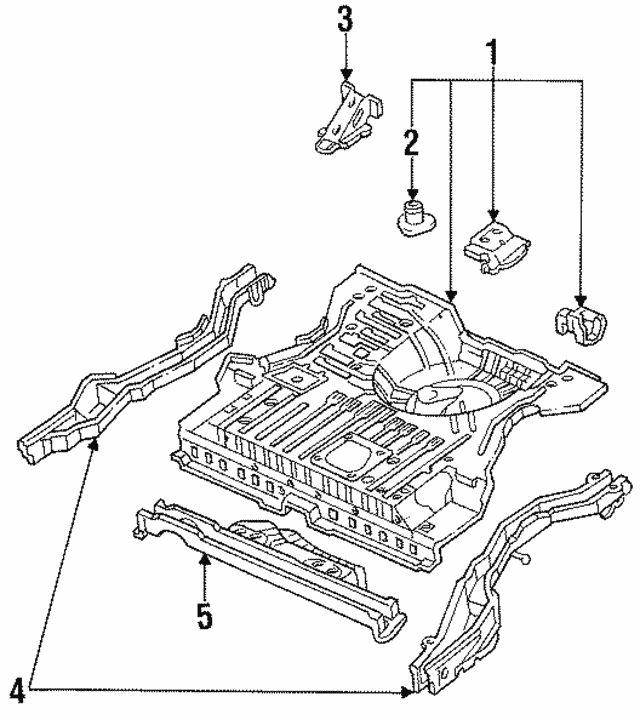 3
1
2
5
4