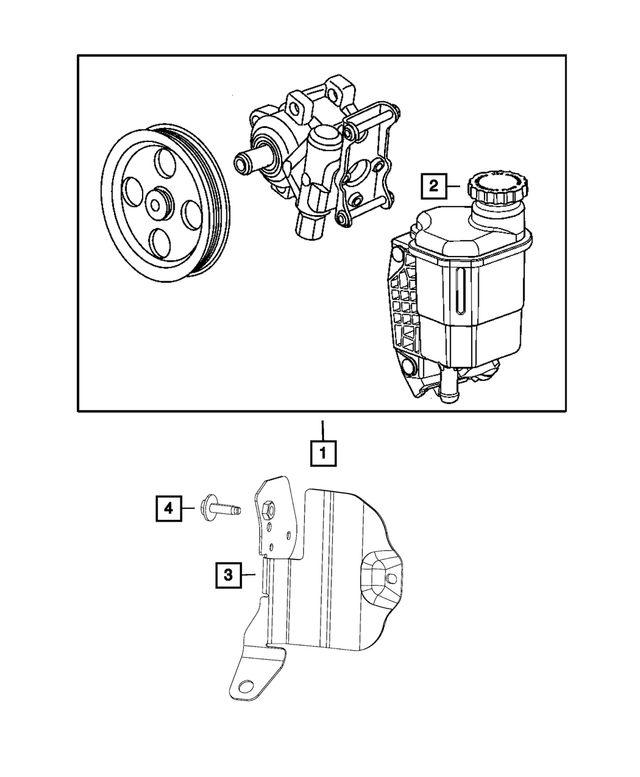 2
1
4
3