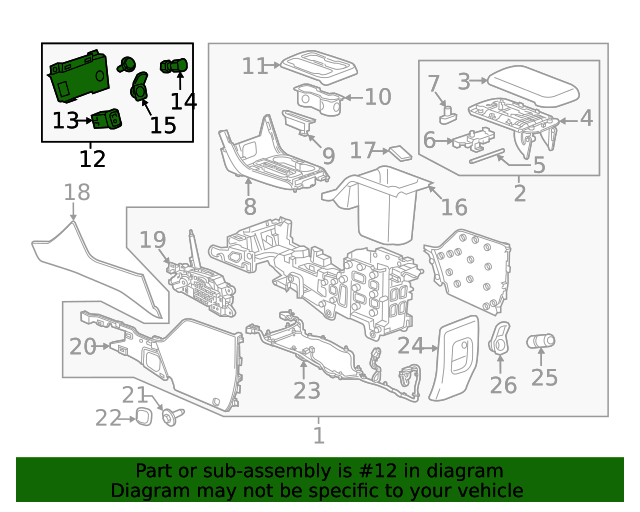 14
13
15
12
11
10
9
8
7
3
4
6
5
2
17
16
18
19
20
21
22
23
24
26
25
1

Part or sub-assembly is #12 in diagram
Diagram may not be specific to your vehicle