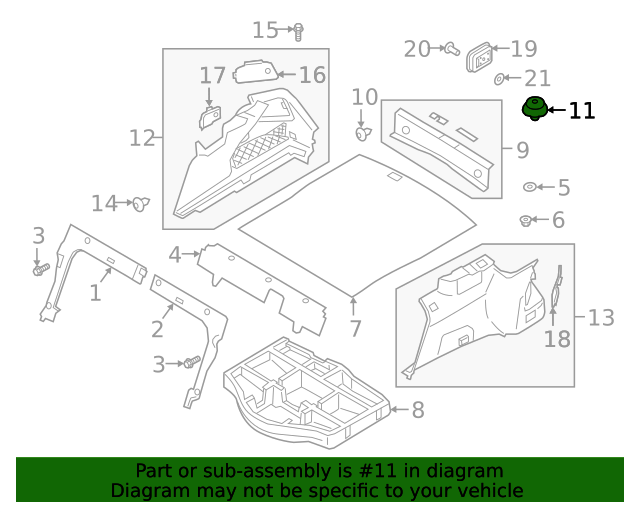 15
20
19
17
16
21
10
11
12
9
5
14
6
3
4
1
13
2
7
18
3
8

Part or sub-assembly is #11 in diagram
Diagram may not be specific to your vehicle