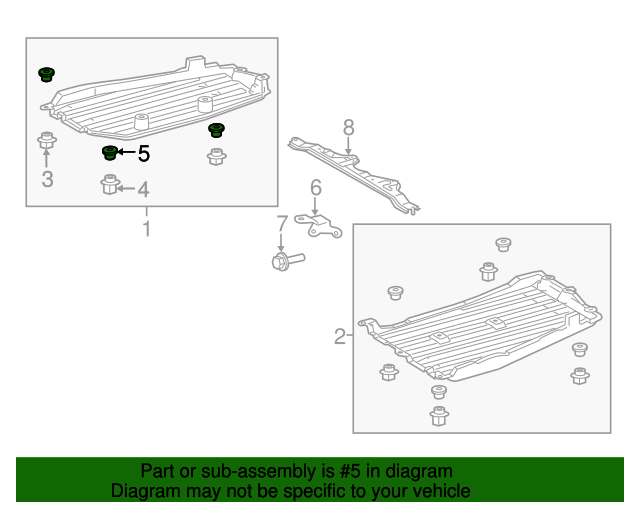 5
3
4
1
8
6
7
2

Part or sub-assembly is #5 in diagram
Diagram may not be specific to your vehicle