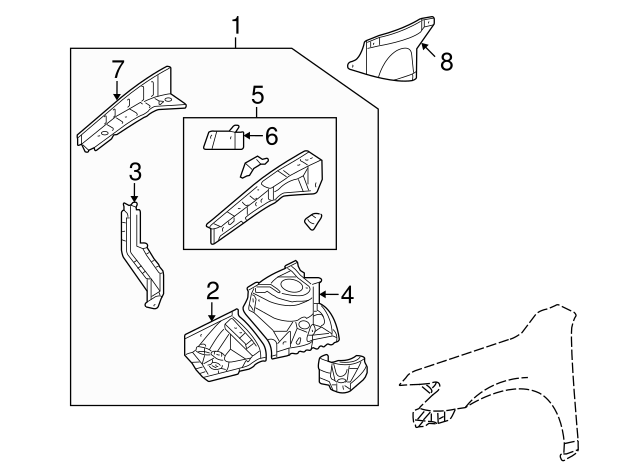 1
8
7
5
6
3
2
4