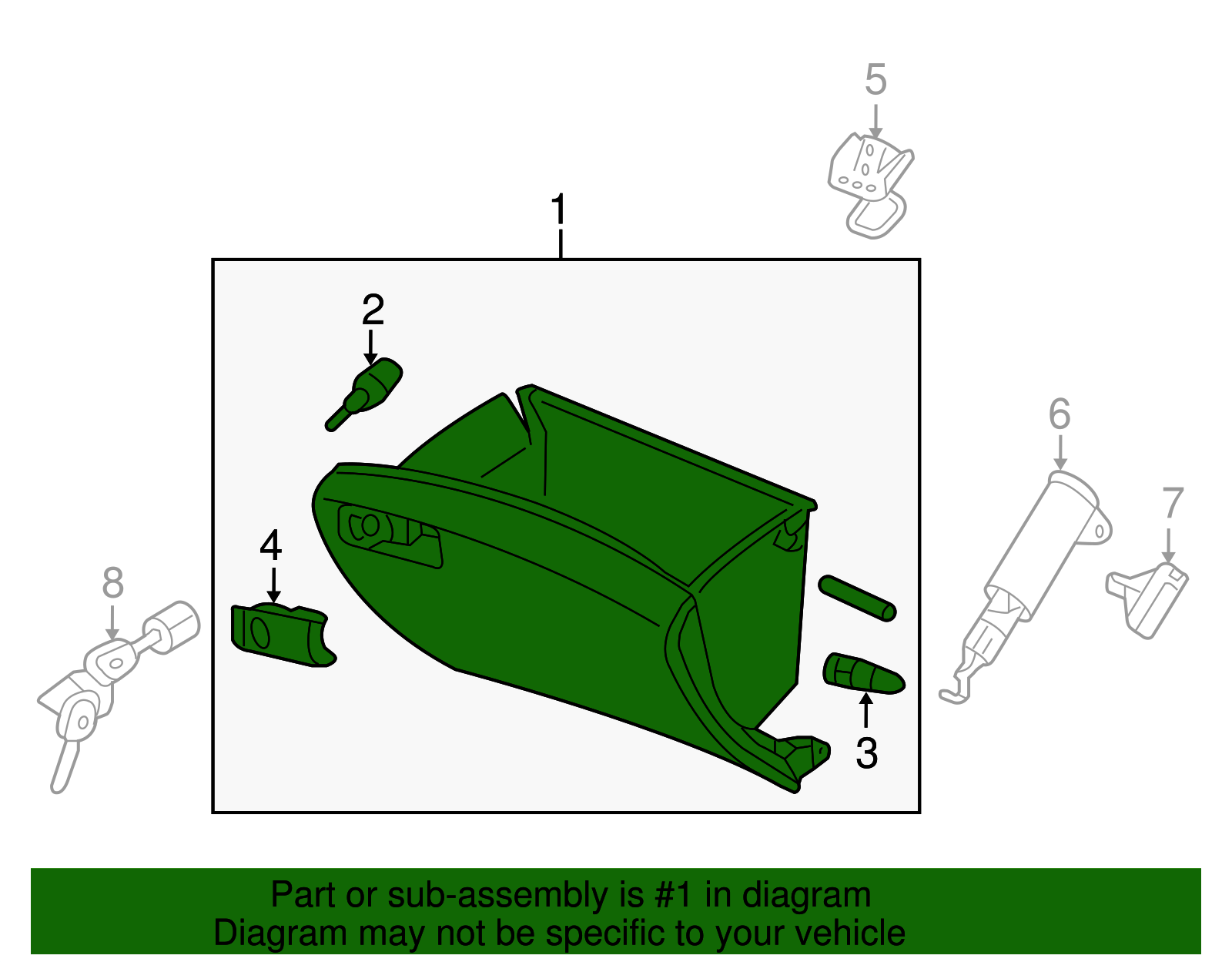 5

1

2

6

7

4

8

3

Part or sub-assembly is #1 in diagram
Diagram may not be specific to your vehicle