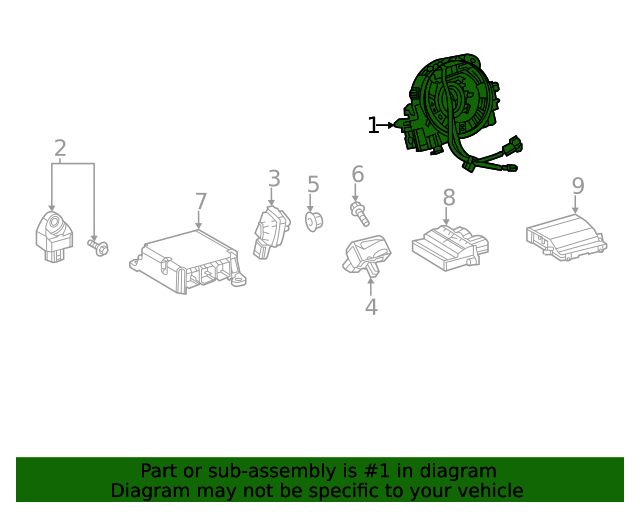 1
2
3
5
6
7
8
9
4

Part or sub-assembly is #1 in diagram
Diagram may not be specific to your vehicle