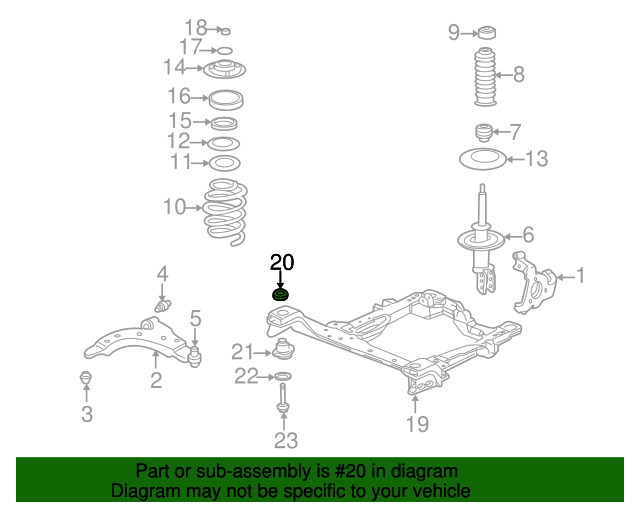 18
17
14
16
15
12
11
10
9
8
7
13
6
1
20
4
5
2
3
21
22
23
19

Part or sub-assembly is #20 in diagram
Diagram may not be specific to your vehicle