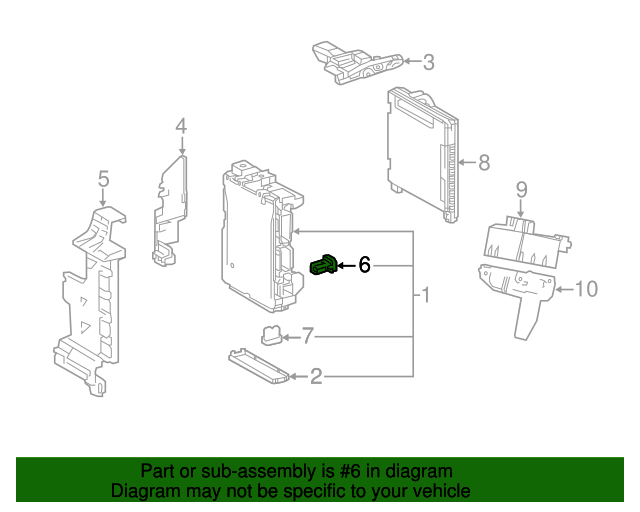 3

4

8

5

9

6

1

10

7

2

Part or sub-assembly is #6 in diagram
Diagram may not be specific to your vehicle