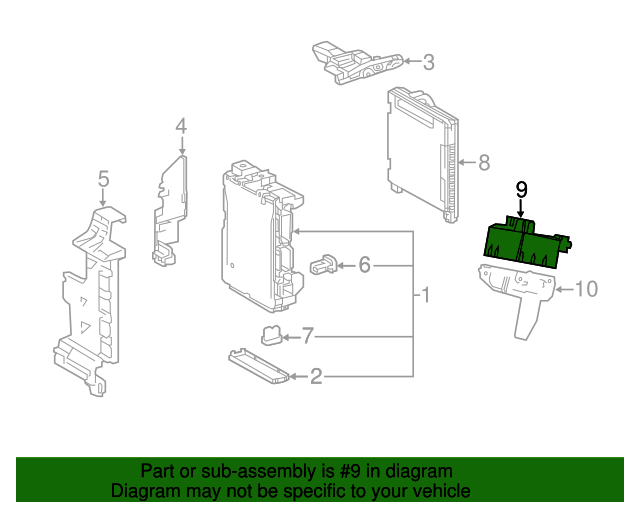 3

4

8

5

9

6

1

10

7

2

Part or sub-assembly is #9 in diagram
Diagram may not be specific to your vehicle