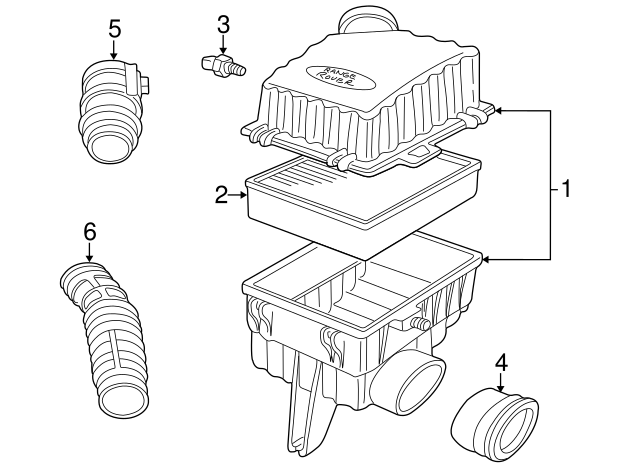 5
3
RANGE ROVER
1
2
6
4