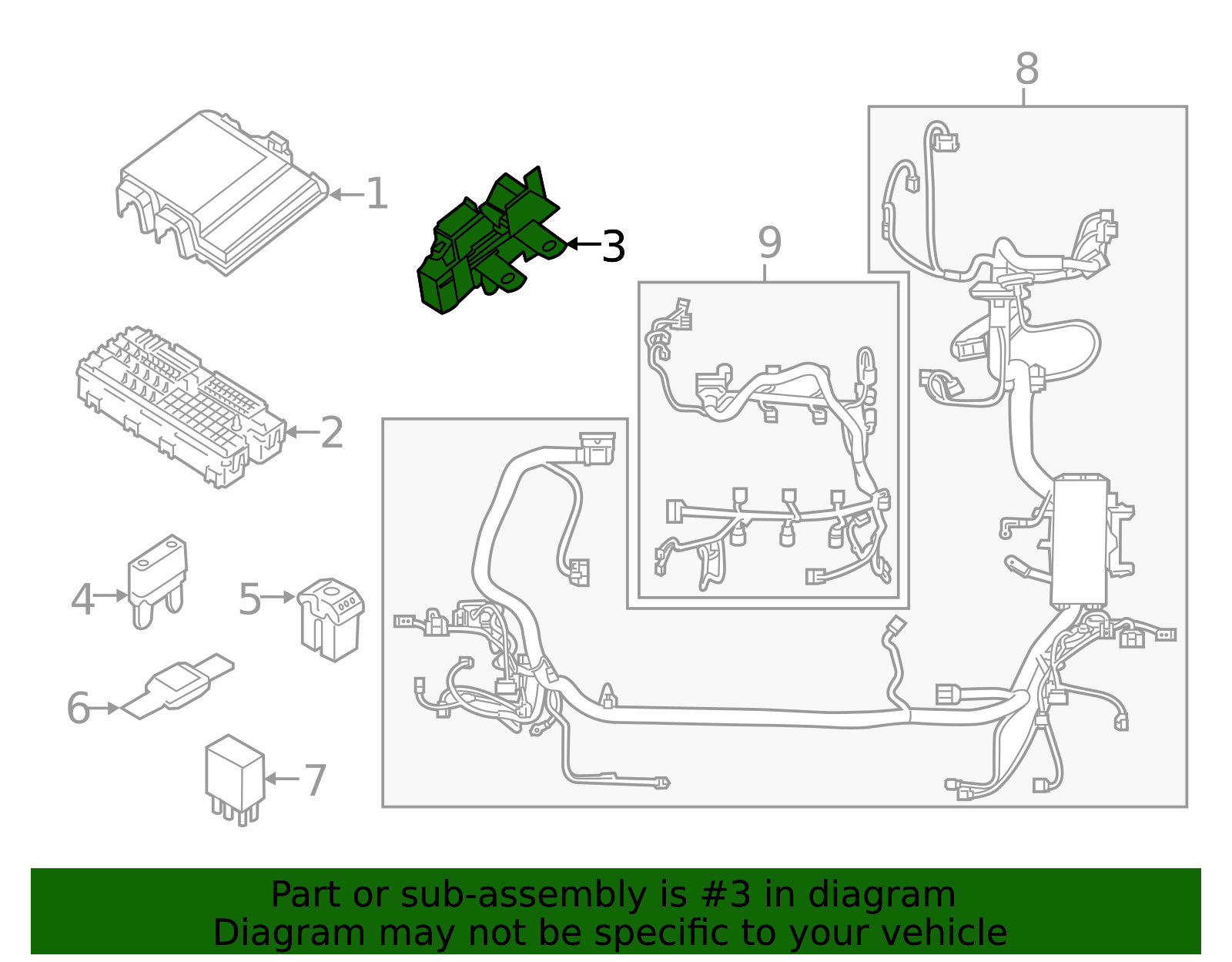 8
1
3
9
2
4
5
6
7

Part or sub-assembly is #3 in diagram
Diagram may not be specific to your vehicle