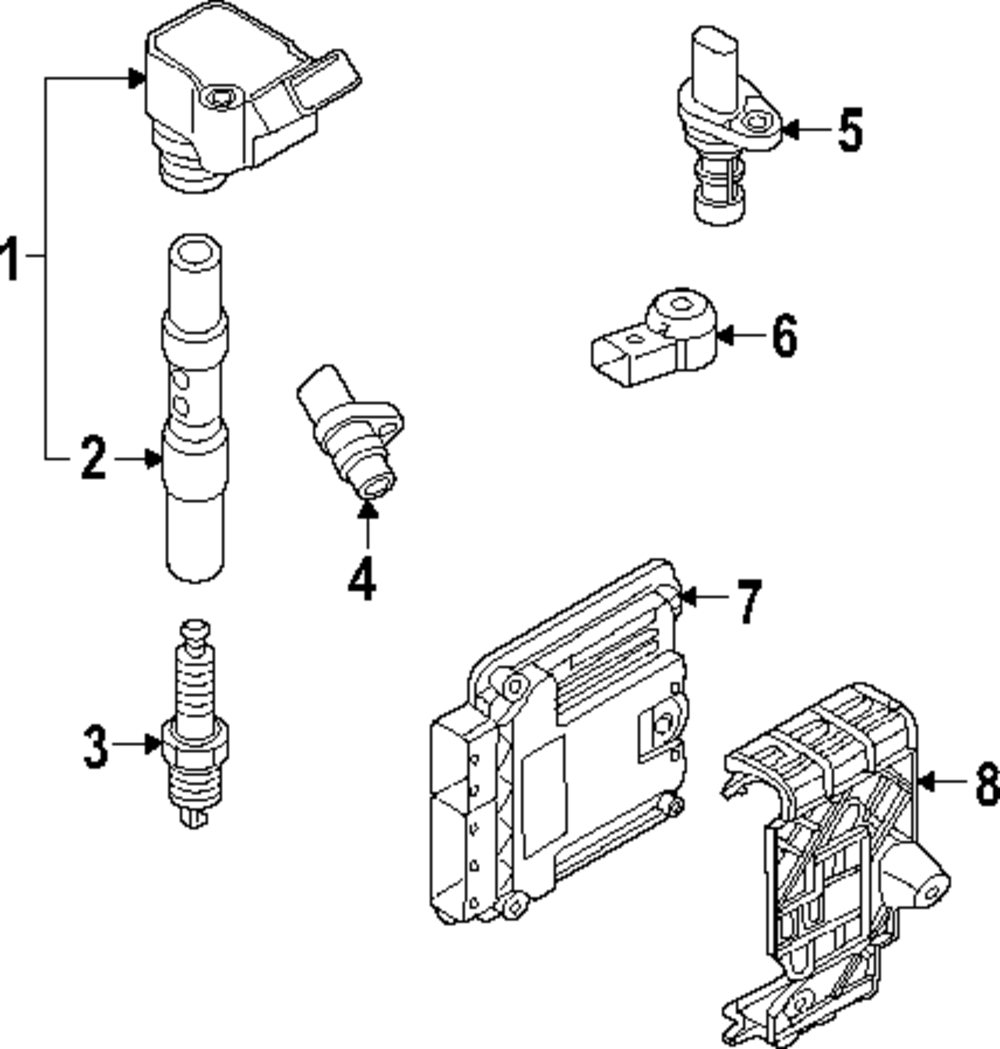 1
2
3
4
5
6
7
8