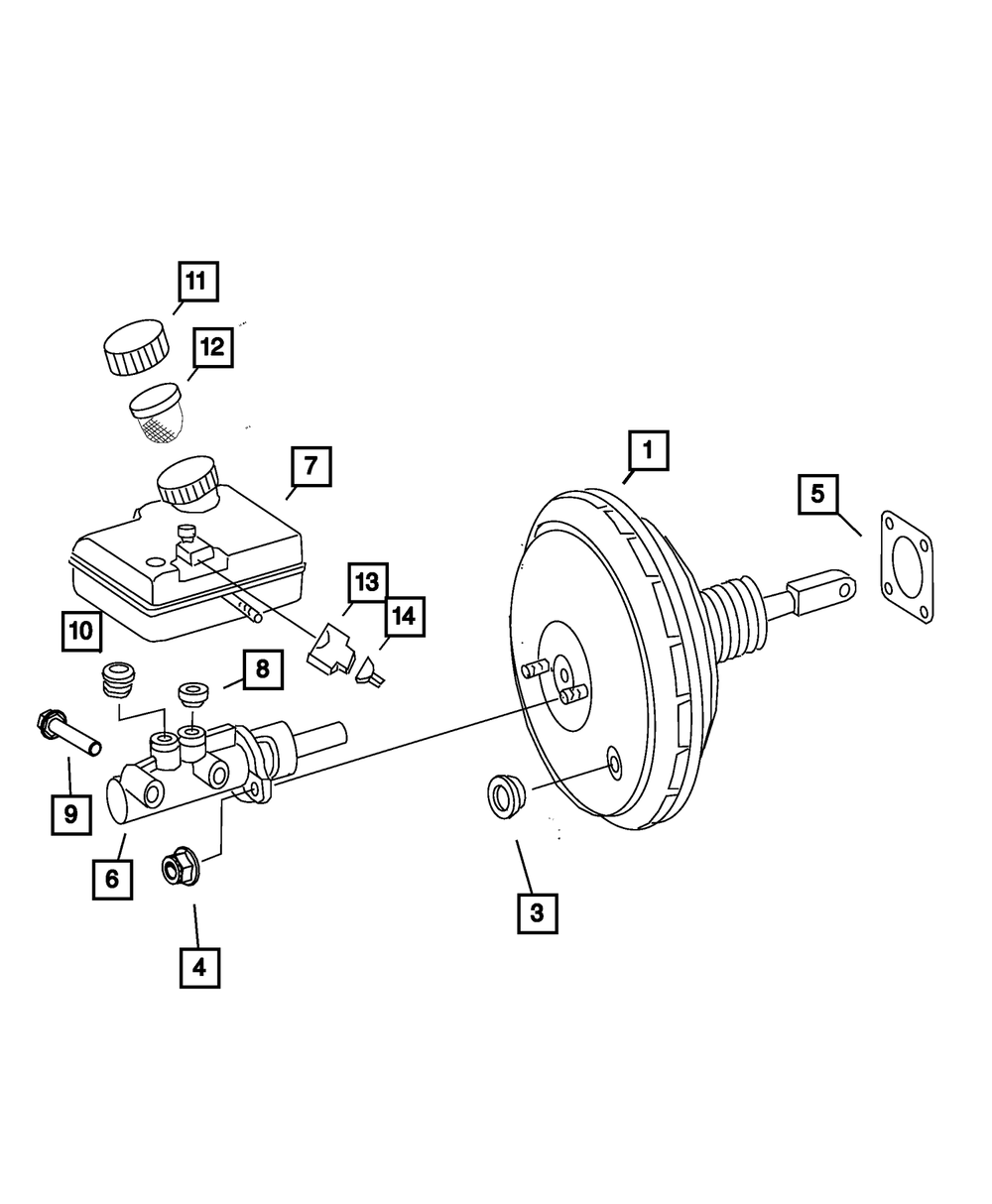 11
12
7
1
5
13
14
10
8
9
6
4
3