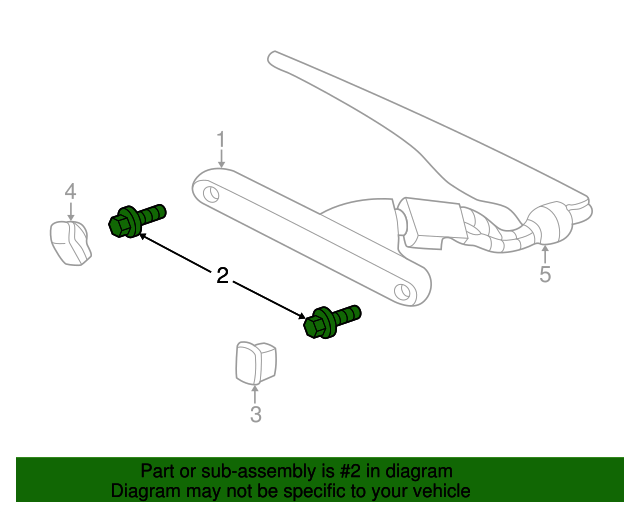 1
4
2
5
3

Part or sub-assembly is #2 in diagram
Diagram may not be specific to your vehicle