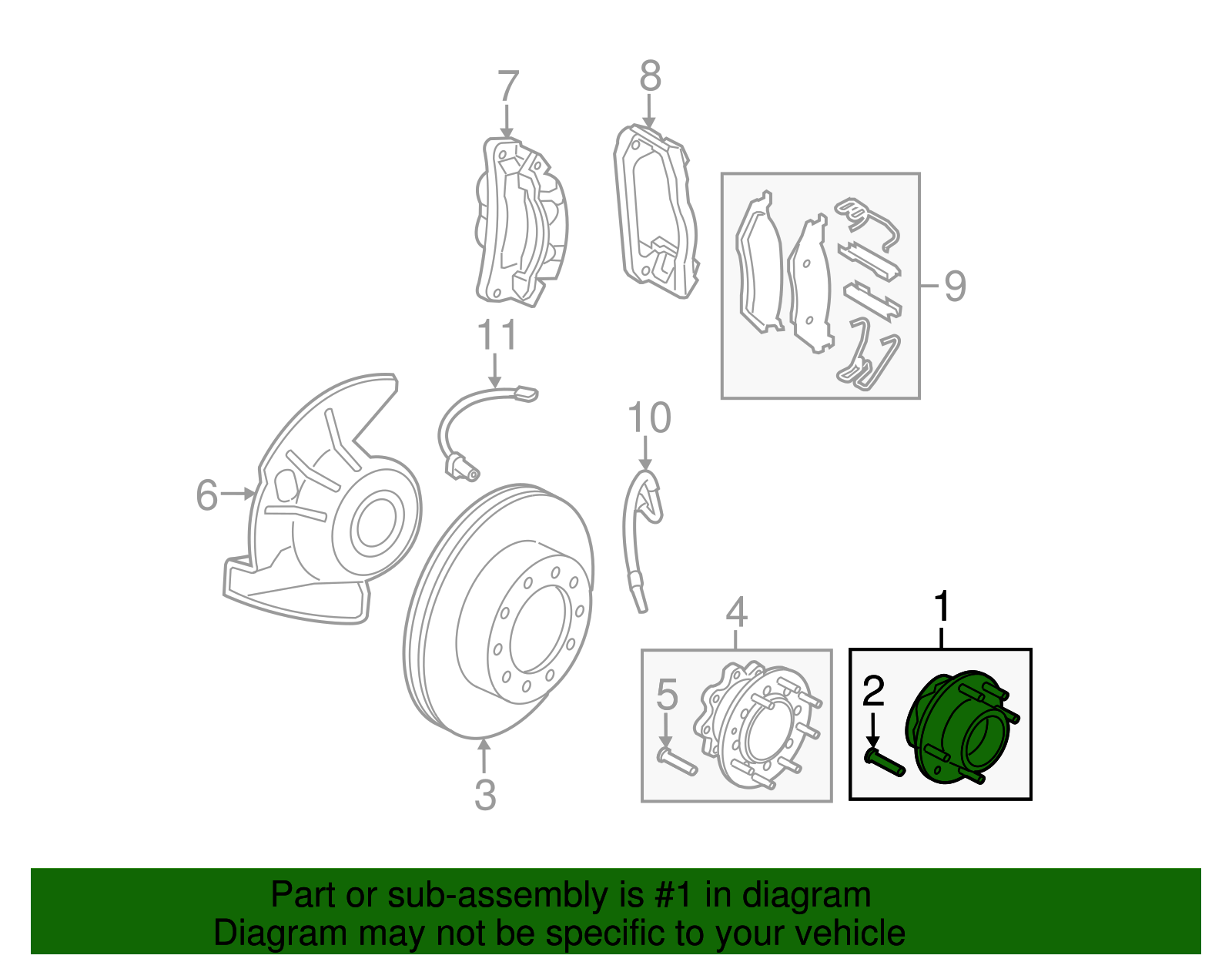 7
8
9
11
10
6
4
1
5
2
3

Part or sub-assembly is #1 in diagram
Diagram may not be specific to your vehicle