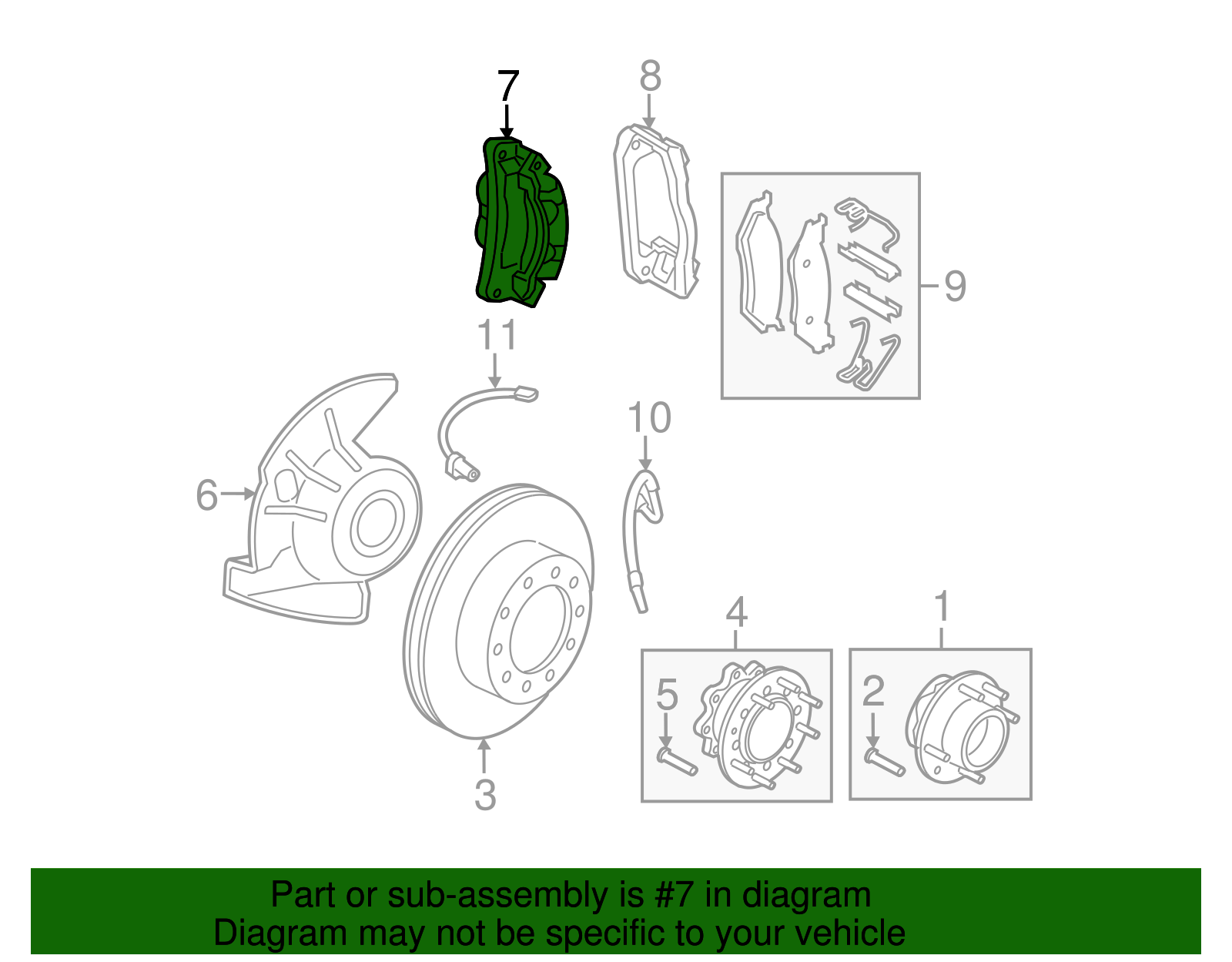 7
8
9
11
10
6
4
1
5
2
3

Part or sub-assembly is #7 in diagram
Diagram may not be specific to your vehicle