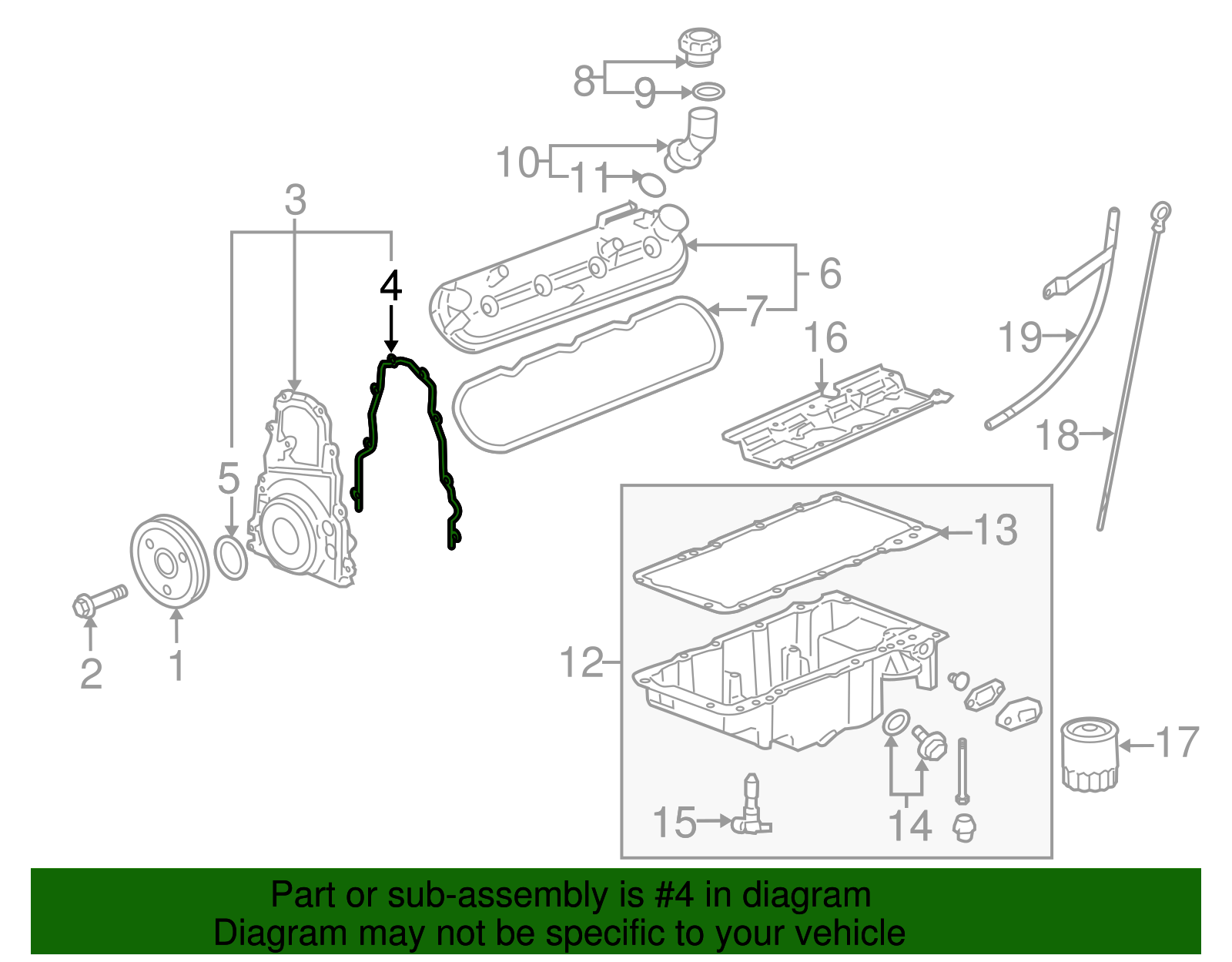 8
9
10
11
3
4
6
7
16
19
18
5
13
12
2
1
17
15
14

Part or sub-assembly is #4 in diagram
Diagram may not be specific to your vehicle