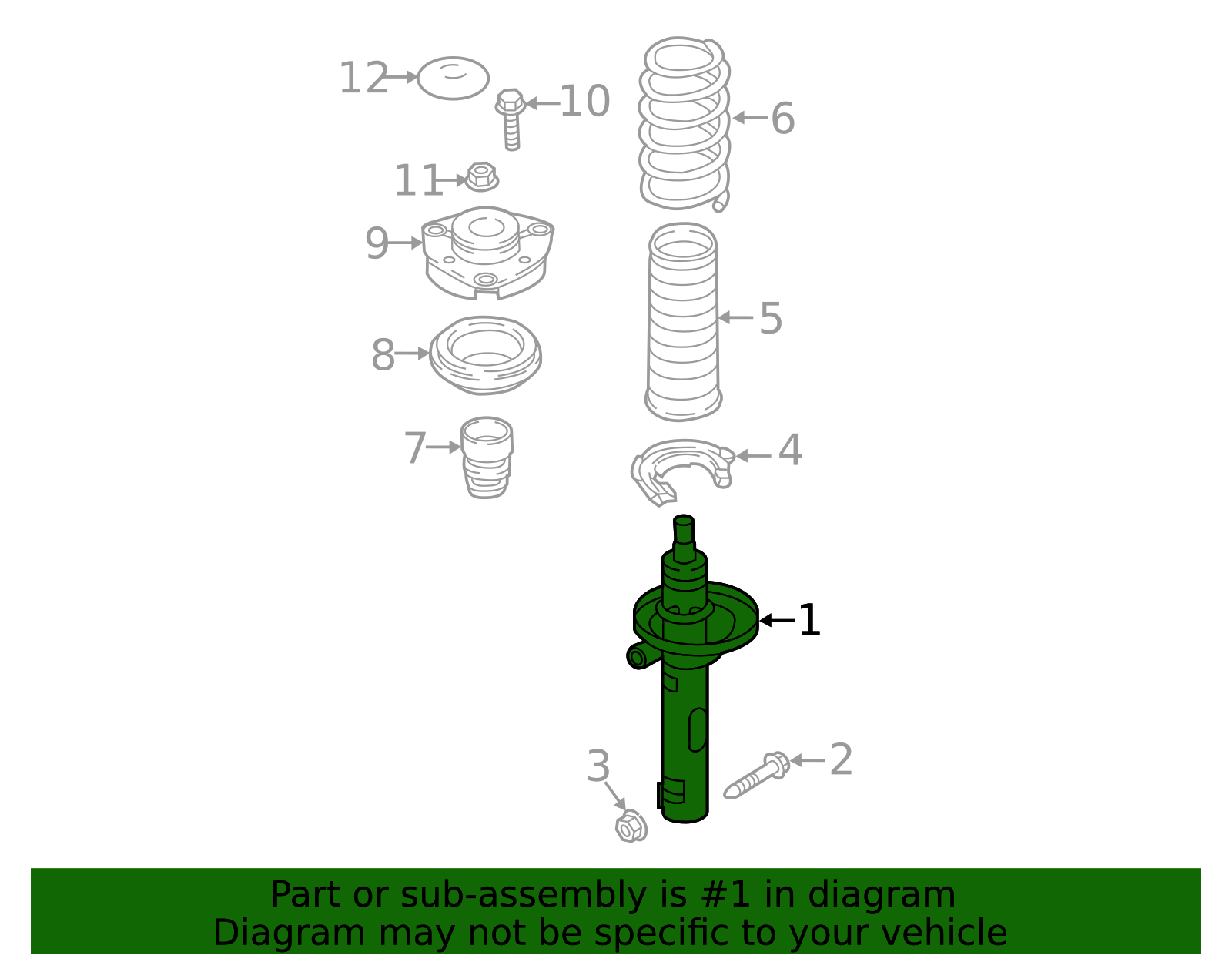 12
10
6
11
9
5
8
7
4
1
3
2

Part or sub-assembly is #1 in diagram
Diagram may not be specific to your vehicle