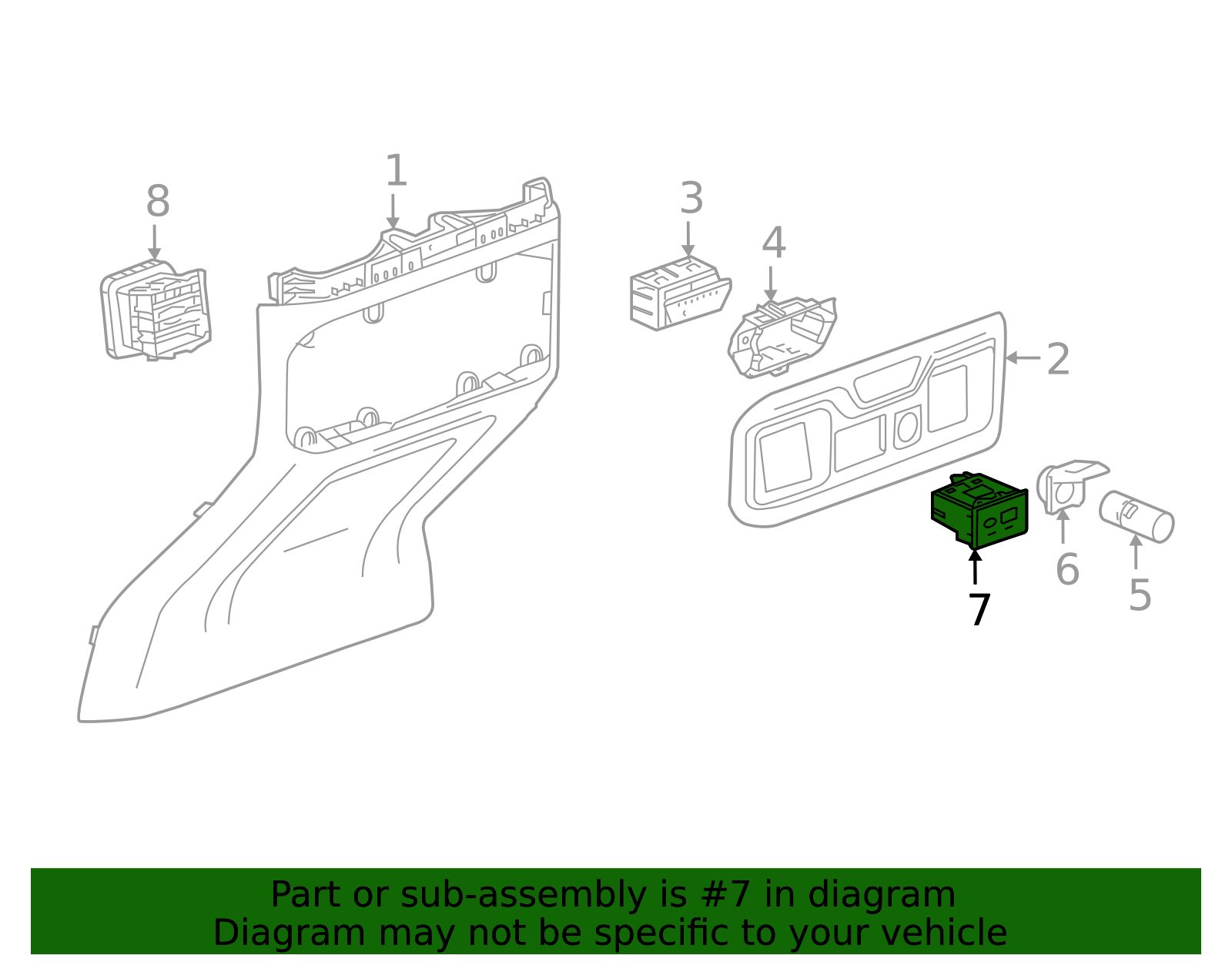 8
1
3
4
2
7
6
5

Part or sub-assembly is #7 in diagram
Diagram may not be specific to your vehicle