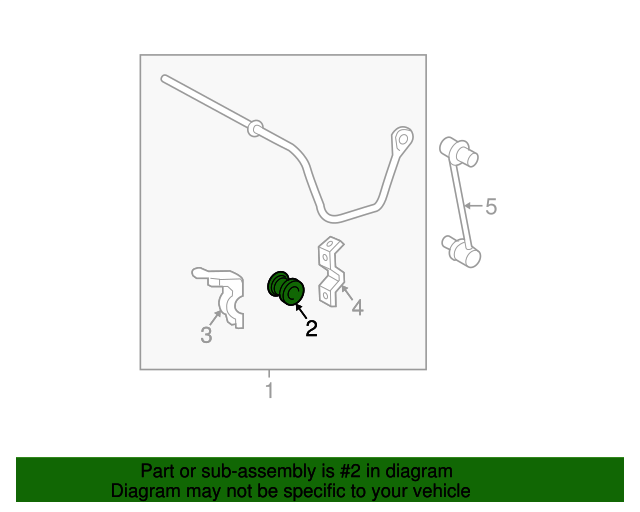 5
4
3
2
1

Part or sub-assembly is #2 in diagram
Diagram may not be specific to your vehicle