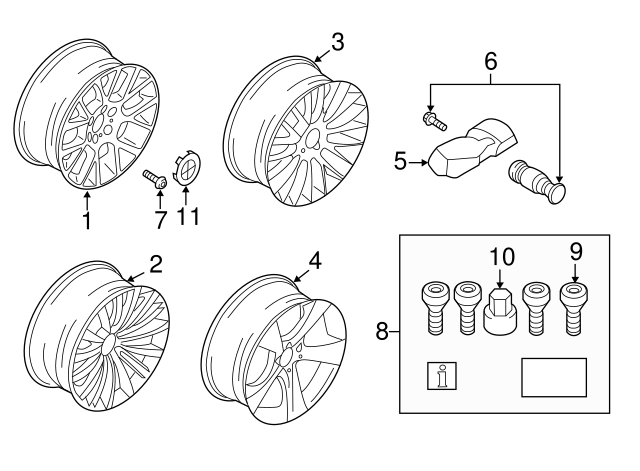 3

6

5

1

7

11

2

4

10

9

8

i